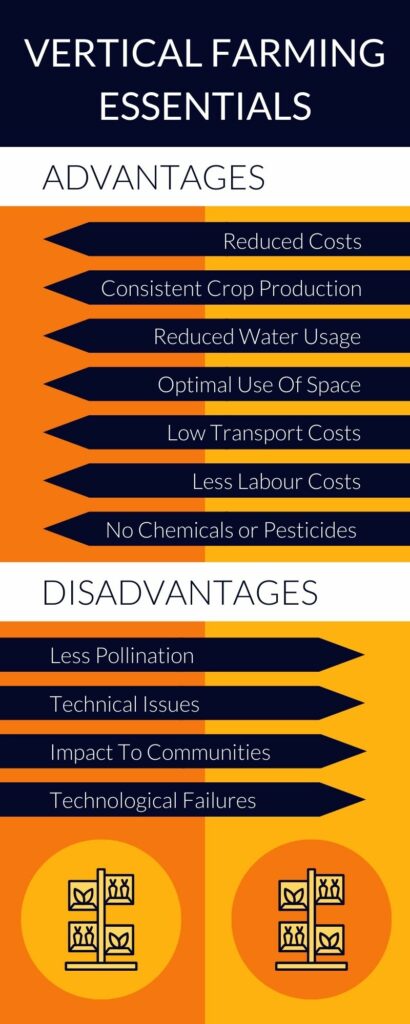 VERTICAL FARMING ESSENTIALS

ADVANTAGES

Reduced Costs

Consistent Crop Production

Reduced Water Usage

Optimal Use Of Space

Low Transport Costs

Less Labour Costs

No Chemicals or Pesticides

DISADVANTAGES

Less Pollination

Technical Issues

Impact To Communities

Technological Failures